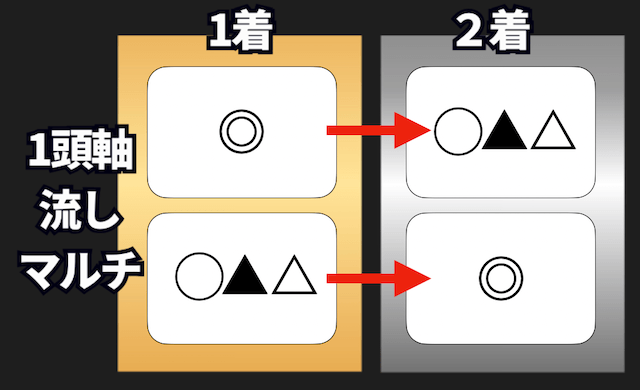 1着

2着

1頭軸
流し
マルチ

◎

○▲△

○▲△

◎