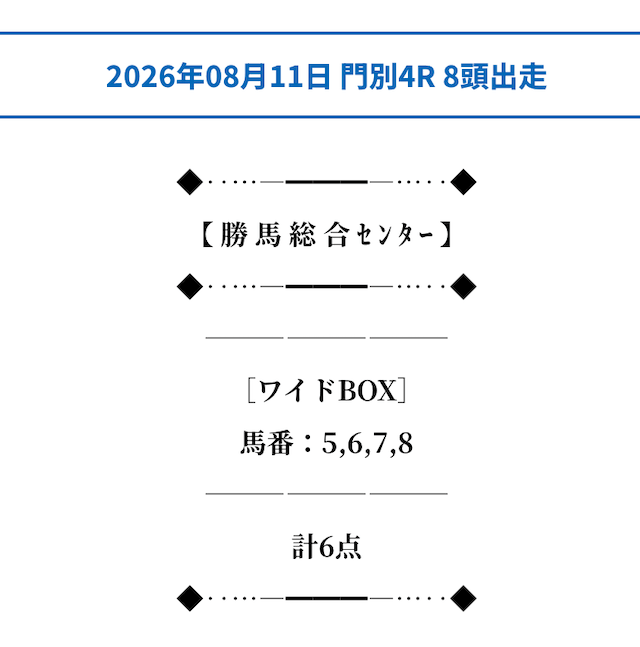 2026年08月11日 門別4R 8頭出走

【勝馬総合センター】

［ワイドBOX］

馬番：5,6,7,8

計6点